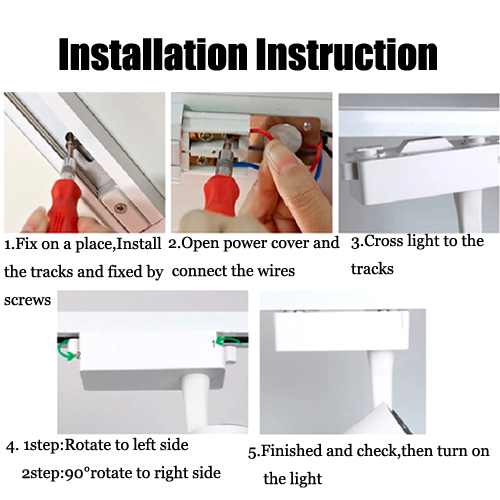 Installation Instruction

1.Fix on a place,Install the tracks and fixed by screws

2.Open power cover and connect the wires

3.Cross light to the tracks

2

1

4. 1step:Rotate to left side
2step:90°rotate to right side

5.Finished and check,then turn on the light